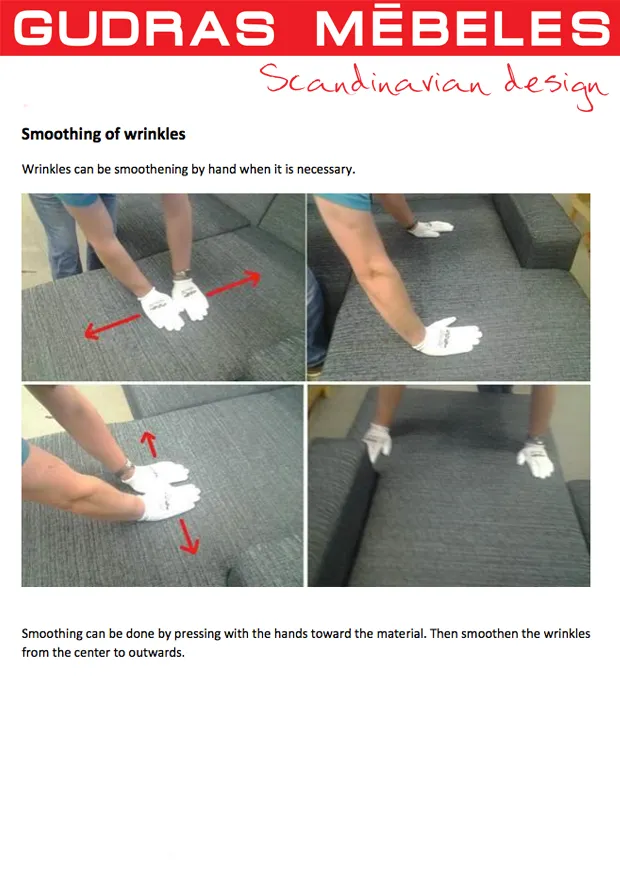 GUDRAS MĒBELES
Scandinavian design

Smoothing of wrinkles

Wrinkles can be smoothening by hand when it is necessary.

Smoothing can be done by pressing with the hands toward the material. Then smoothen the wrinkles from the center to outwards.